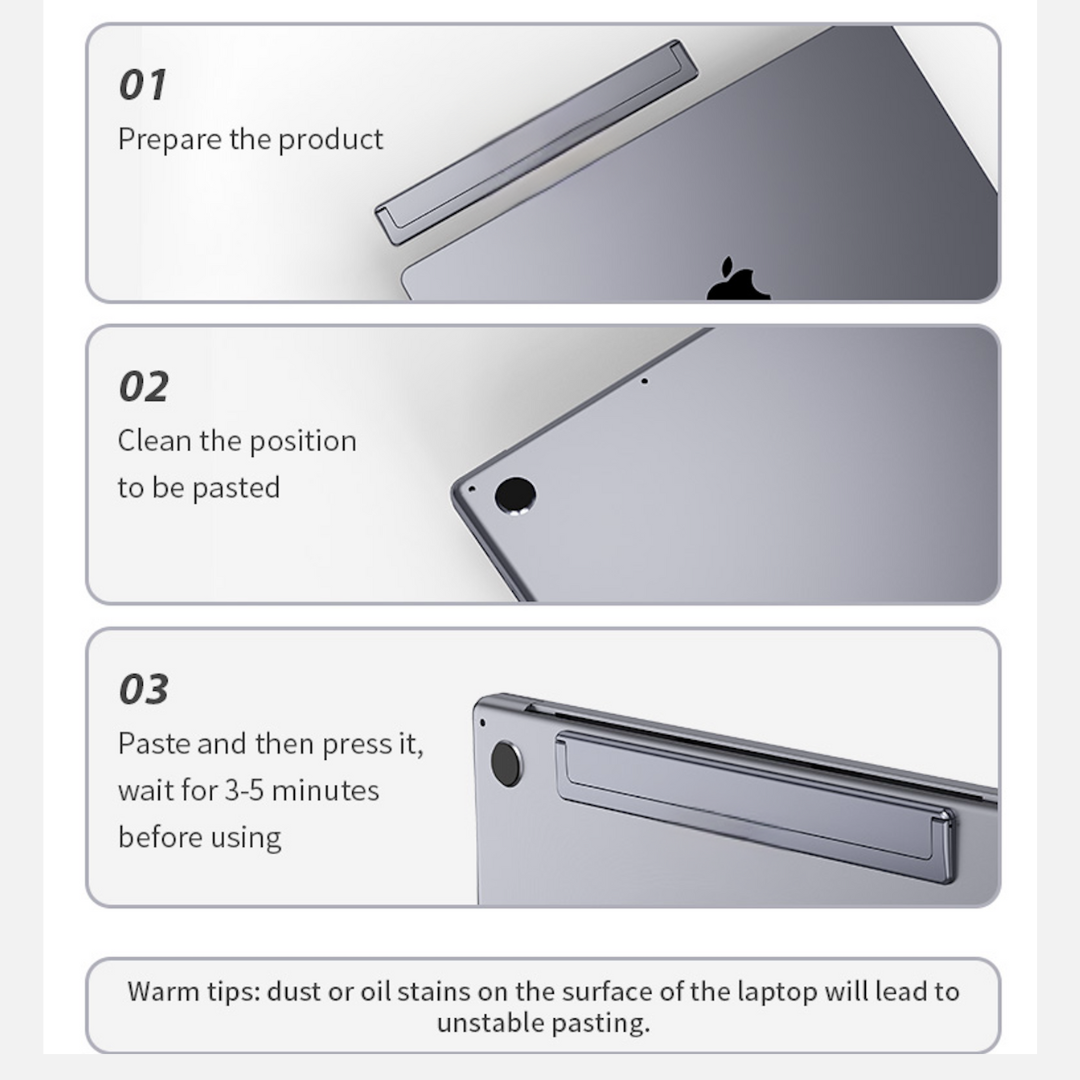 01
Prepare the product

02
Clean the position to be pasted

03
Paste and then press it, wait for 3-5 minutes before using

Warm tips: dust or oil stains on the surface of the laptop will lead to unstable pasting.